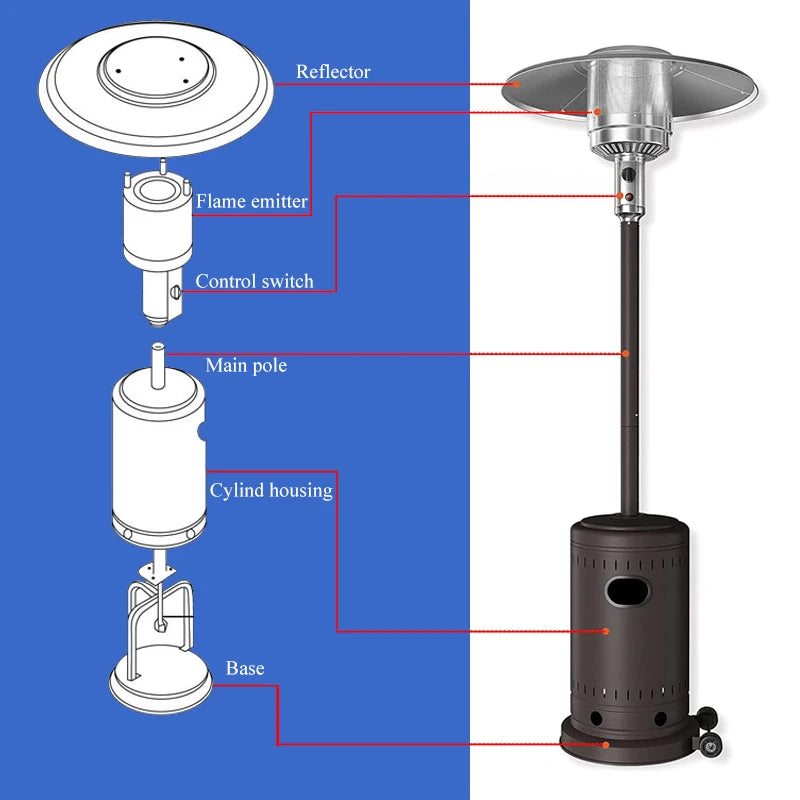 Reflector

Flame emitter

Control switch

Main pole

Cylind housing

Base